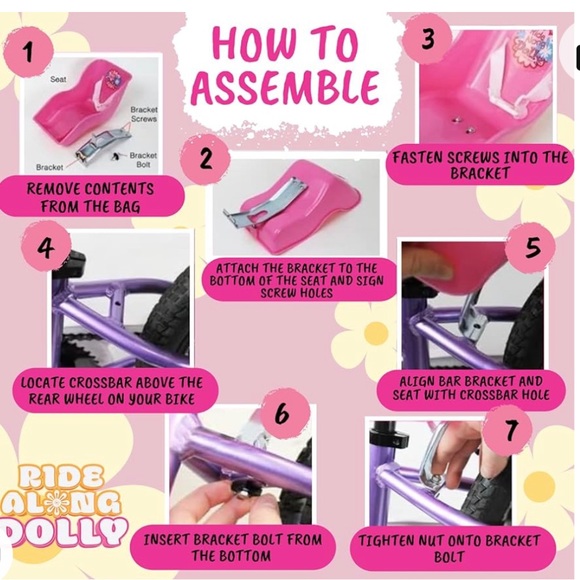 HOW TO ASSEMBLE

1

Seat

Bracket Screws

Bracket Bolt

Bracket

REMOVE CONTENTS FROM THE BAG

2

ATTACH THE BRACKET TO THE BOTTOM OF THE SEAT AND SIGN SCREW HOLES

3

FASTEN SCREWS INTO THE BRACKET

4

LOCATE CROSSBAR ABOVE THE REAR WHEEL ON YOUR BIKE

5

ALIGN BAR BRACKET AND SEAT WITH CROSSBAR HOLE

6

INSERT BRACKET BOLT FROM THE BOTTOM

7

TIGHTEN NUT ONTO BRACKET BOLT

RIDE ALONG DOLLY